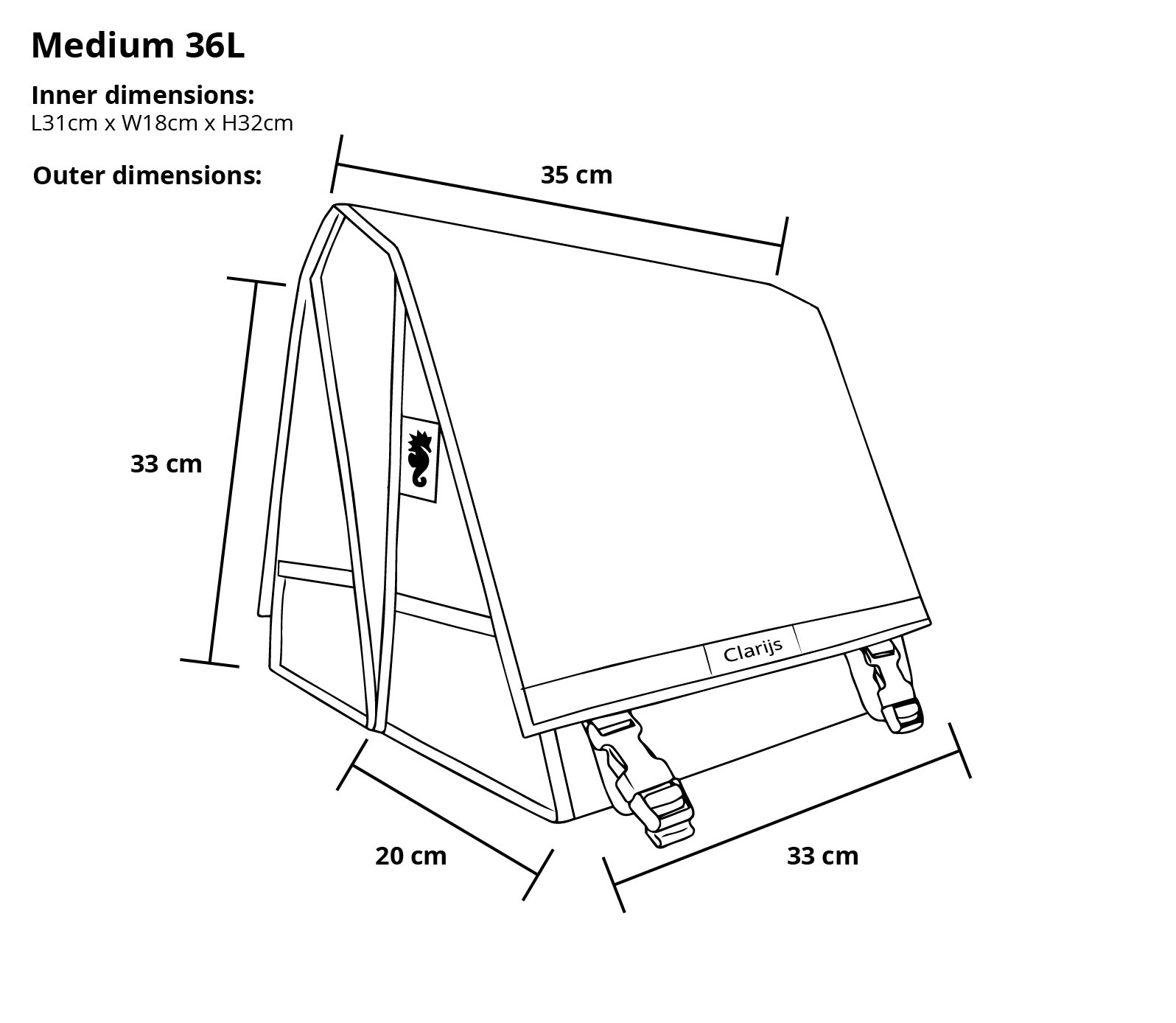 Medium 36L

Inner dimensions:
L31cm x W18cm x H32cm

Outer dimensions:

35 cm

33 cm

Clarijs

20 cm

33 cm